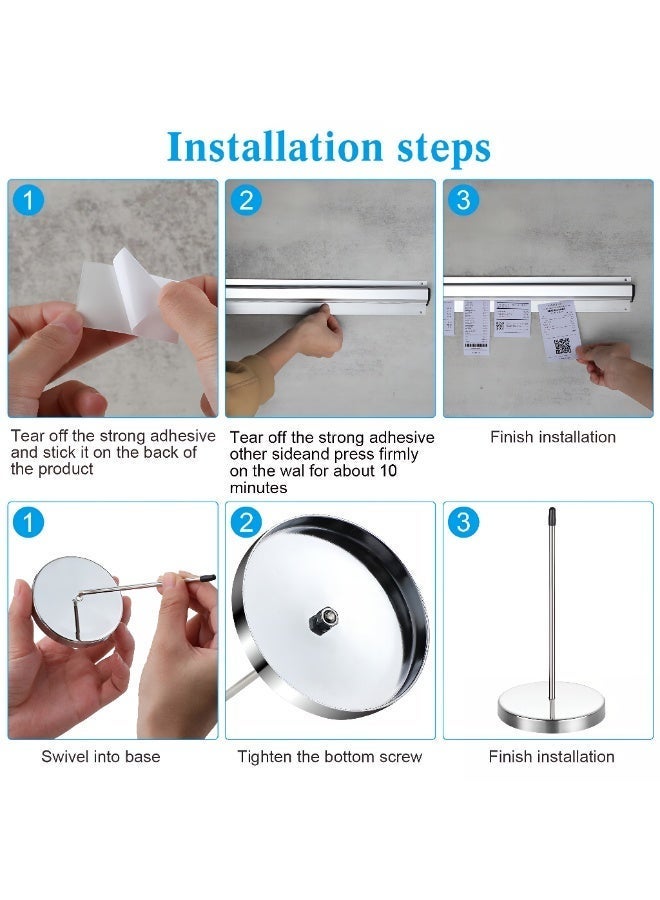 Installation steps

1

Tear off the strong adhesive and stick it on the back of the product

2

Tear off the strong adhesive other sideand press firmly on the wal for about 10 minutes

3

Finish installation

1

Swivel into base

2

Tighten the bottom screw

3

Finish installation